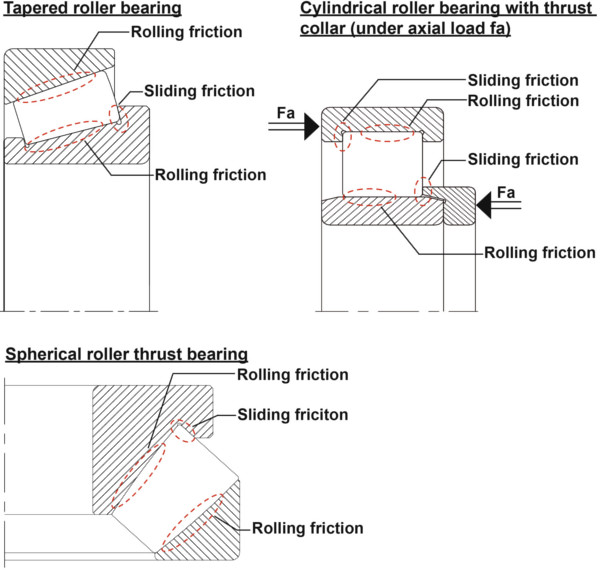 Tapered roller bearing

Rolling friction

Sliding friction

Rolling friction

Cylindrical roller bearing with thrust collar (under axial load fa)

Sliding friction

Rolling friction

Fa

Sliding friction

Fa

Rolling friction

Spherical roller thrust bearing

Rolling friction

Sliding friciton

Rolling friction